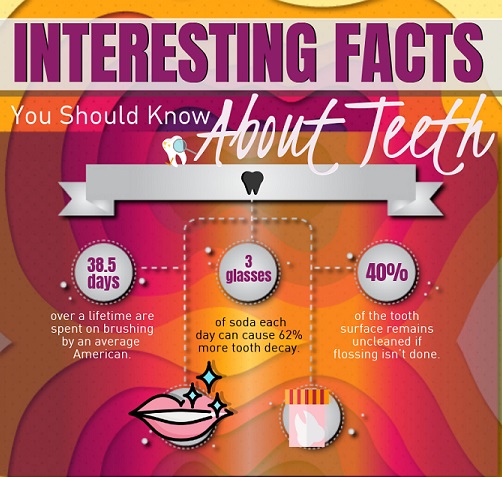 INTERESTING FACTS

You Should Know About Teeth

38.5 days

over a lifetime are spent on brushing by an average American.

3 glasses

of soda each day can cause 62% more tooth decay.

40%

of the tooth surface remains uncleaned if flossing isn't done.